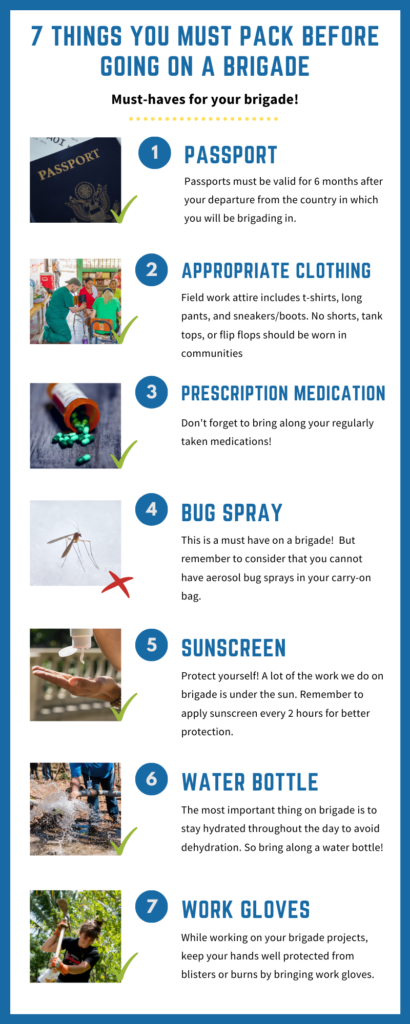 7 THINGS YOU MUST PACK BEFORE GOING ON A BRIGADE

Must-haves for your brigade!

PASSPORT

1

PASSPORT

Passports must be valid for 6 months after your departure from the country in which you will be brigading in.

2

APPROPRIATE CLOTHING

Field work attire includes t-shirts, long pants, and sneakers/boots. No shorts, tank tops, or flip flops should be worn in communities

3

PRESCRIPTION MEDICATION

Don't forget to bring along your regularly taken medications!

4

BUG SPRAY

This is a must have on a brigade! But remember to consider that you cannot have aerosol bug sprays in your carry-on bag.

5

SUNSCREEN

Protect yourself! A lot of the work we do on brigade is under the sun. Remember to apply sunscreen every 2 hours for better protection.

6

WATER BOTTLE

The most important thing on brigade is to stay hydrated throughout the day to avoid dehydration. So bring along a water bottle!

7

WORK GLOVES

While working on your brigade projects, keep your hands well protected from blisters or burns by bringing work gloves.